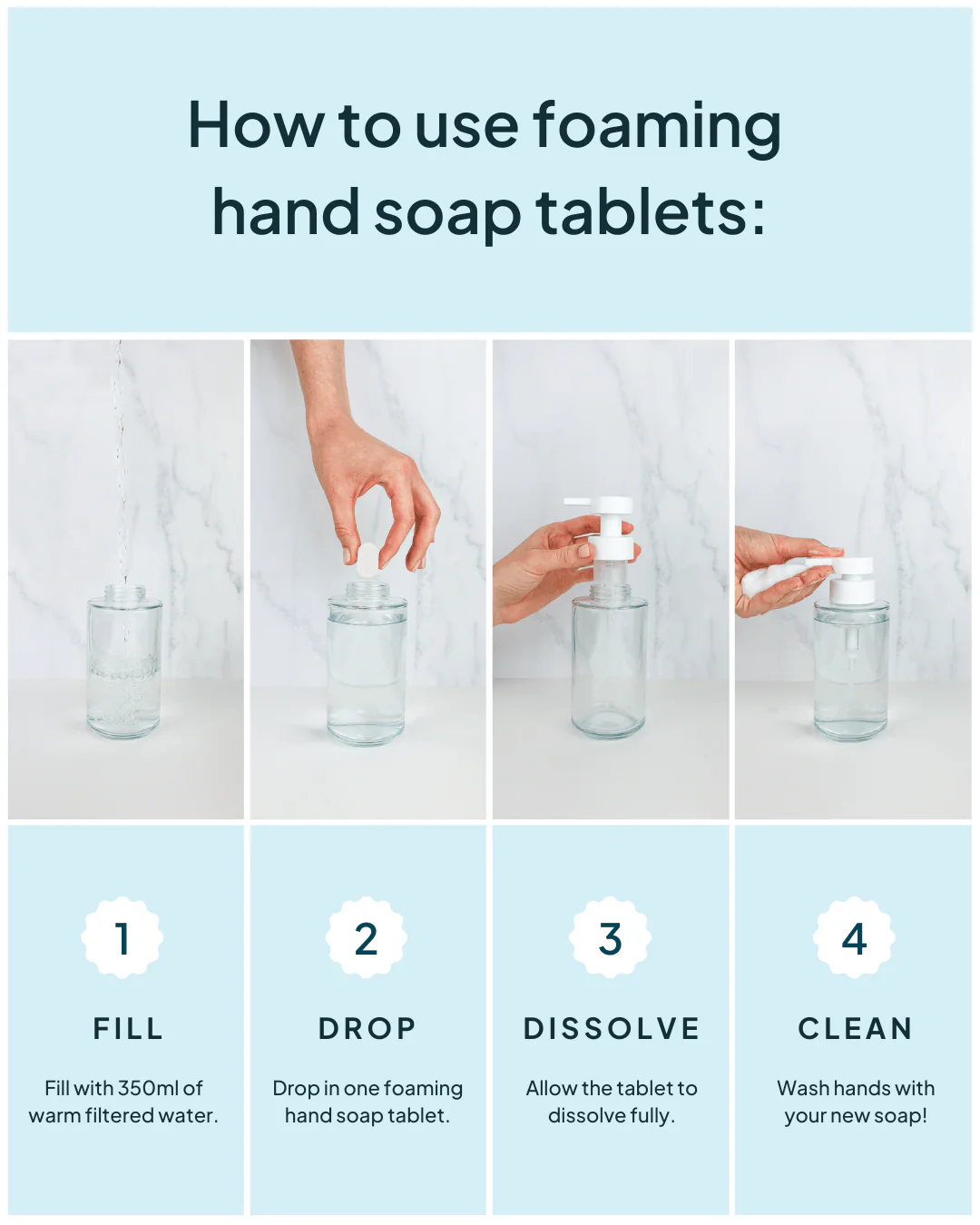 How to use foaming hand soap tablets:

1

FILL

Fill with 350ml of warm filtered water.

2

DROP

Drop in one foaming hand soap tablet.

3

DISSOLVE

Allow the tablet to dissolve fully.

4

CLEAN

Wash hands with your new soap!